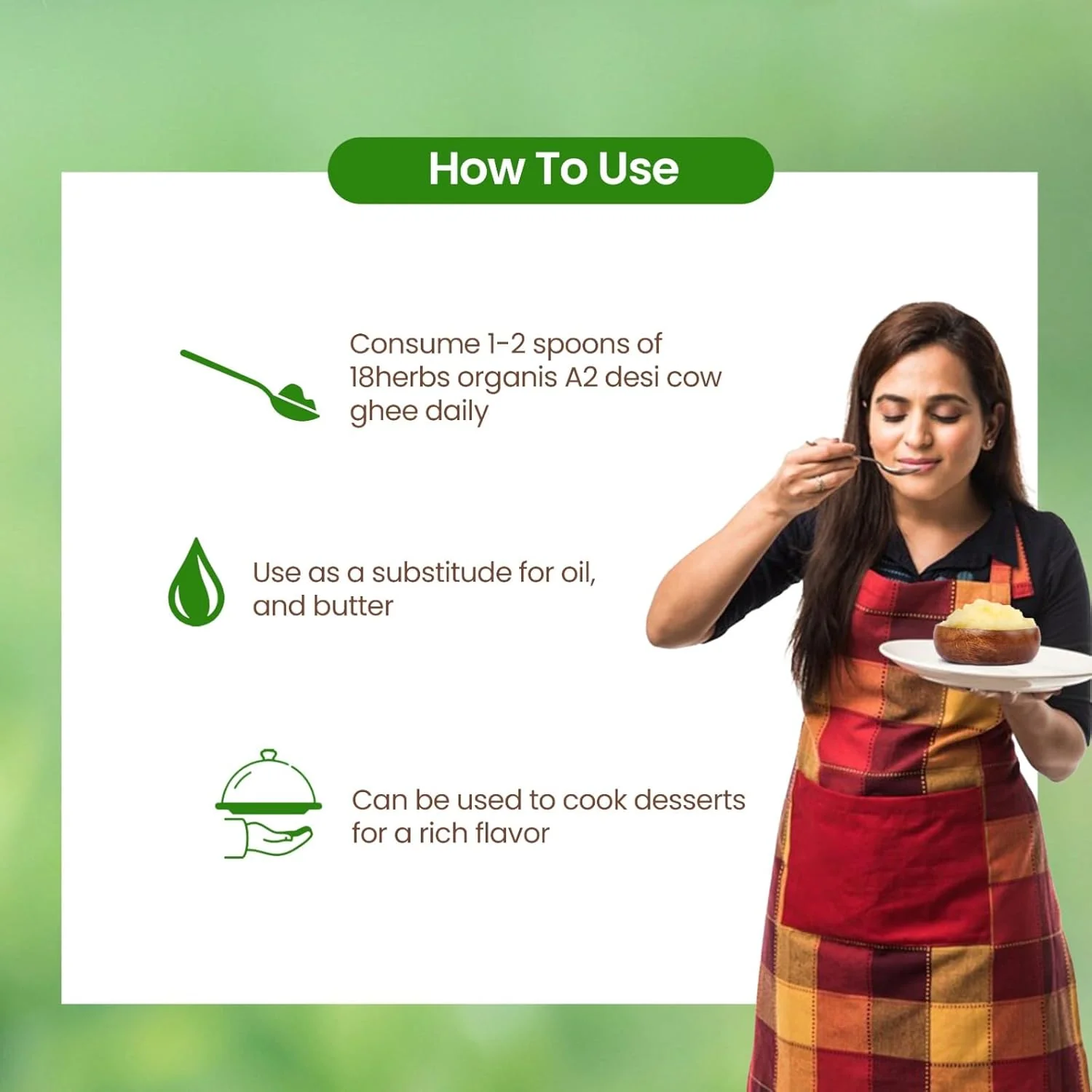 How To Use

Consume 1-2 spoons of 18herbs organis A2 desi cow ghee daily

Use as a substitude for oil, and butter

Can be used to cook desserts for a rich flavor