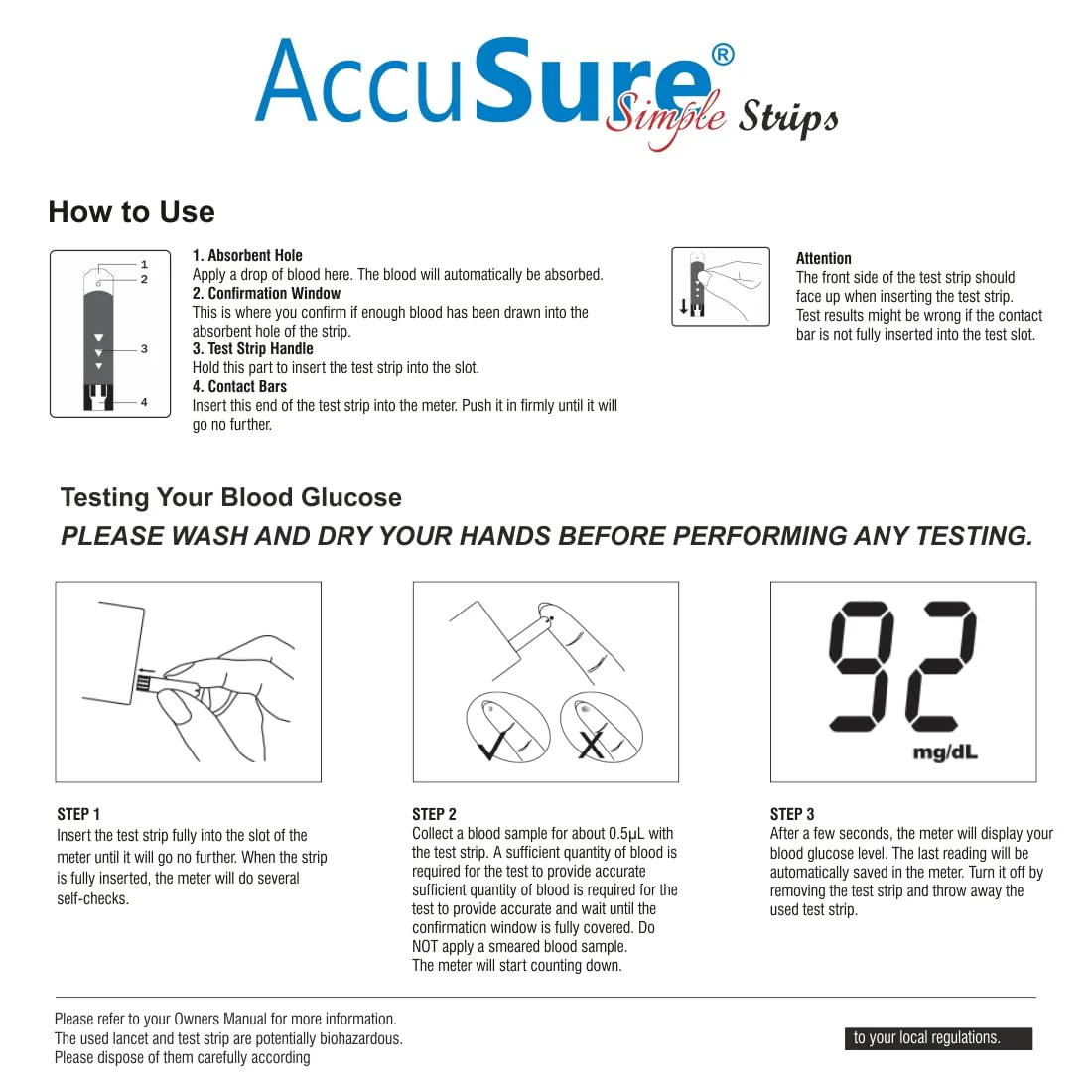 AccuSure® Simple Strips

How to Use

1
2
3
4

1. Absorbent Hole
Apply a drop of blood here. The blood will automatically be absorbed.
2. Confirmation Window
This is where you confirm if enough blood has been drawn into the absorbent hole of the strip.
3. Test Strip Handle
Hold this part to insert the test strip into the slot.
4. Contact Bars
Insert this end of the test strip into the meter. Push it in firmly until it will go no further.

Attention
The front side of the test strip should face up when inserting the test strip. Test results might be wrong if the contact bar is not fully inserted into the test slot.

Testing Your Blood Glucose
PLEASE WASH AND DRY YOUR HANDS BEFORE PERFORMING ANY TESTING.

92
mg/dL

STEP 1
Insert the test strip fully into the slot of the meter until it will go no further. When the strip is fully inserted, the meter will do several self-checks.

STEP 2
Collect a blood sample for about 0.5μL with the test strip. A sufficient quantity of blood is required for the test to provide accurate sufficient quantity of blood is required for the test to provide accurate and wait until the confirmation window is fully covered. Do NOT apply a smeared blood sample.
The meter will start counting down.

STEP 3
After a few seconds, the meter will display your blood glucose level. The last reading will be automatically saved in the meter. Turn it off by removing the test strip and throw away the used test strip.

Please refer to your Owners Manual for more information.
The used lancet and test strip are potentially biohazardous.
Please dispose of them carefully according

to your local regulations.